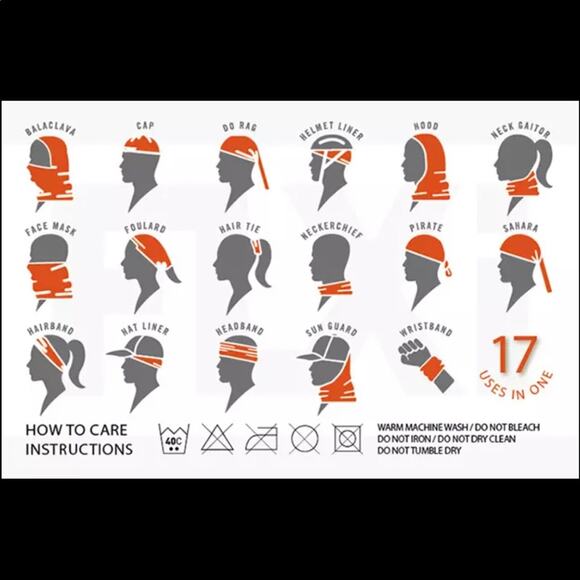 BALACLAVA

CAP

DO RAG

HELMET LINER

HOOD

NECK GAITOR

FACE MASK

FOULARD

HAIR TIE

NECKERCHIEF

PIRATE

SAHARA

HAIRBAND

HAT LINER

HEADBAND

SUN GUARD

WRISTBAND

17 USES IN ONE

HOW TO CARE INSTRUCTIONS

40C

WARM MACHINE WASH / DO NOT BLEACH
DO NOT IRON / DO NOT DRY CLEAN
DO NOT TUMBLE DRY